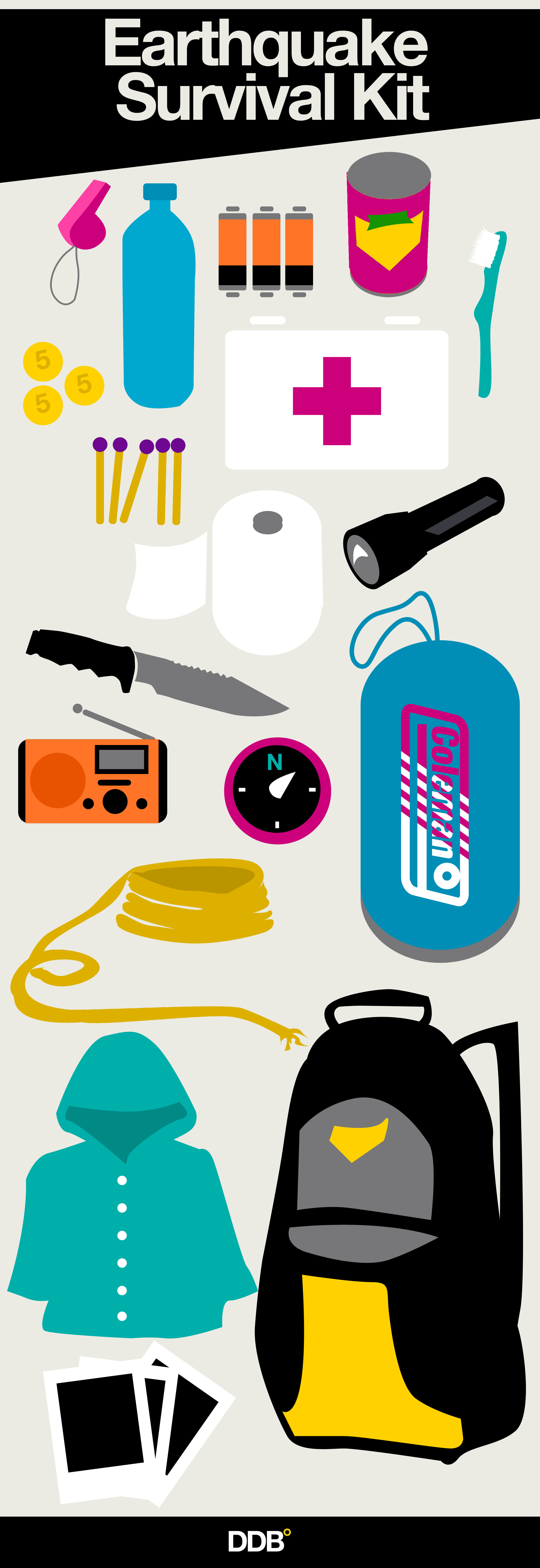 Earthquake Survival Kit

5
5
5

N

Coleman

DDB°